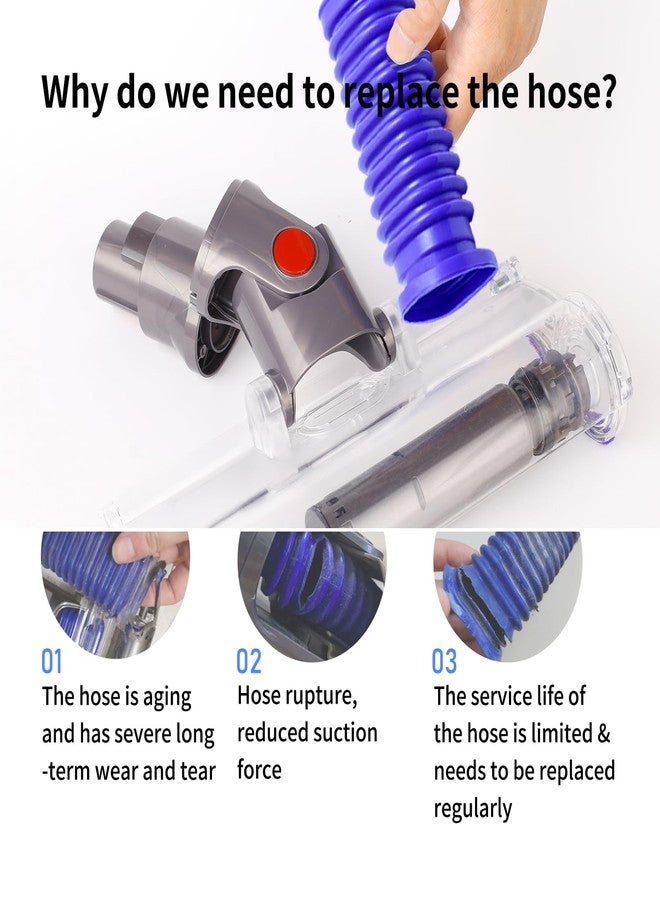 Why do we need to replace the hose?

01
The hose is aging and has severe long -term wear and tear

02
Hose rupture, reduced suction force

03
The service life of the hose is limited & needs to be replaced regularly